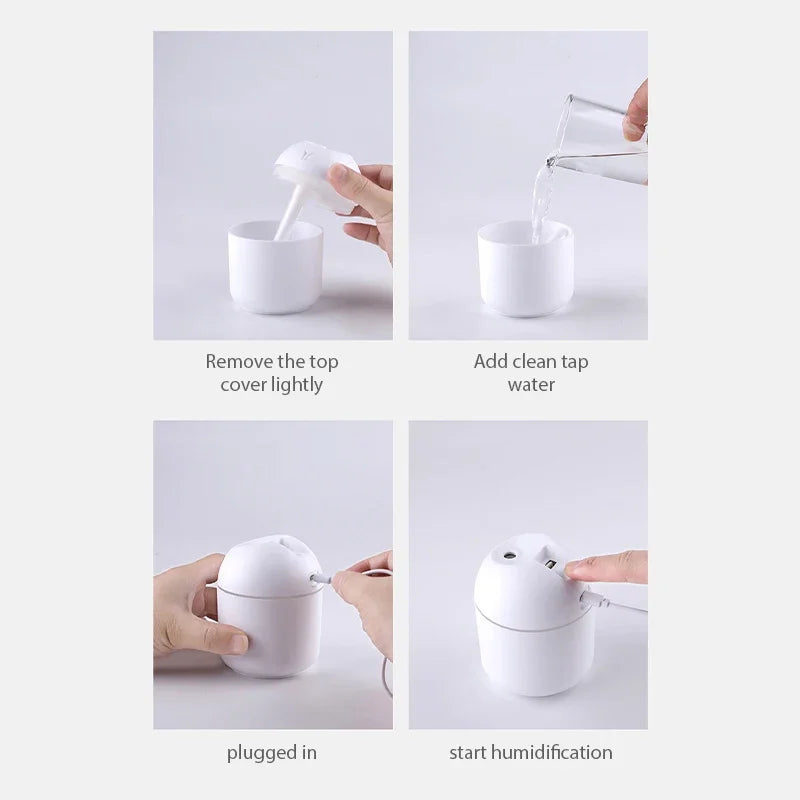 Remove the top cover lightly

Add clean tap water

plugged in

start humidification