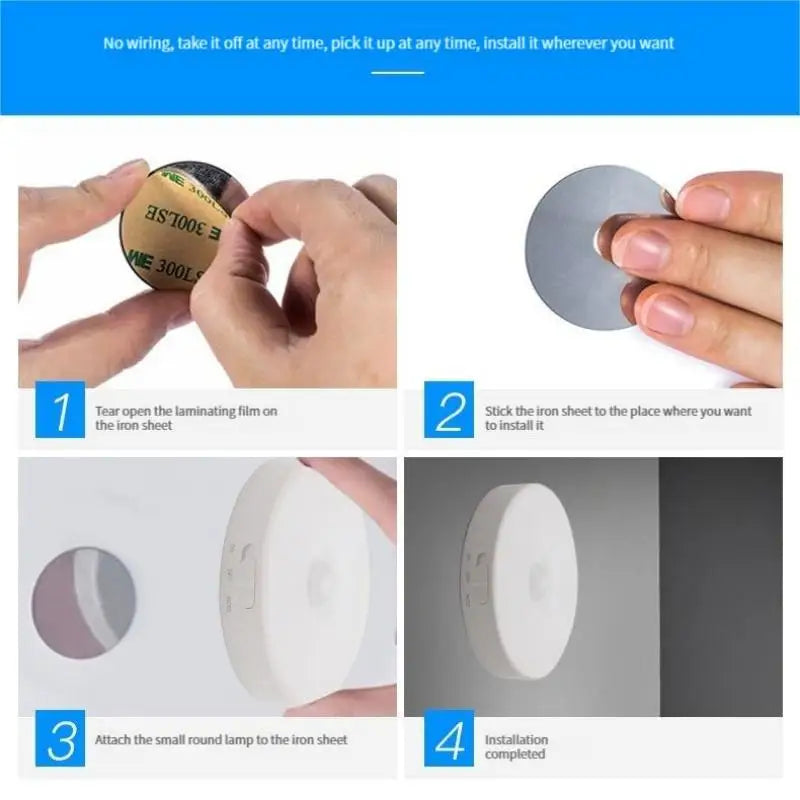 No wiring, take it off at any time, pick it up at any time, install it wherever you want

3M 300LSE
3M 300LSE
3M 300LSE

1
Tear open the laminating film on the iron sheet

2
Stick the iron sheet to the place where you want to install it

3
Attach the small round lamp to the iron sheet

4
Installation completed