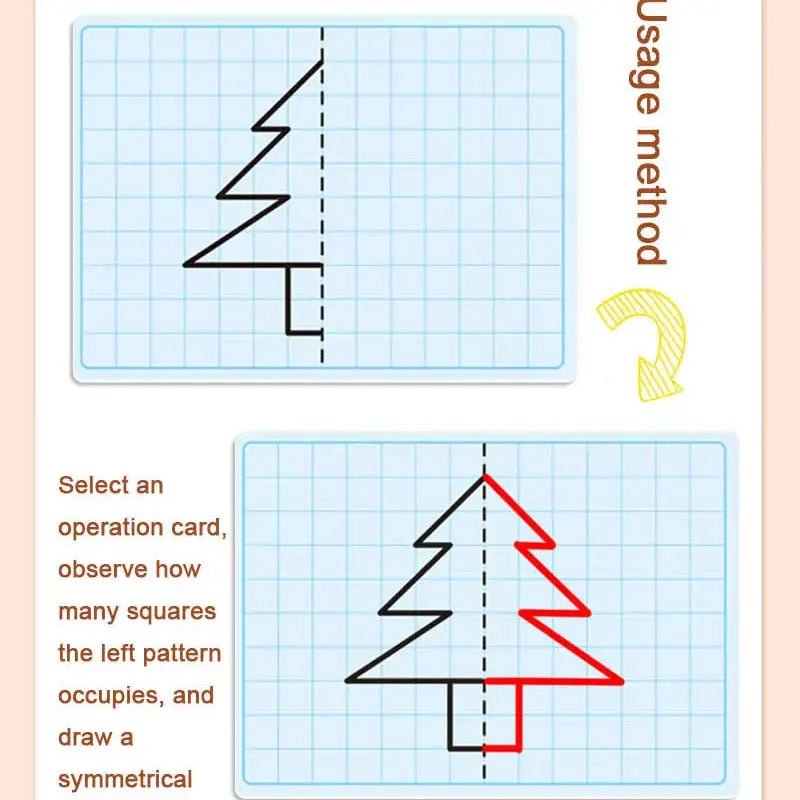 Usage method

Select an operation card, observe how many squares the left pattern occupies, and draw a symmetrical